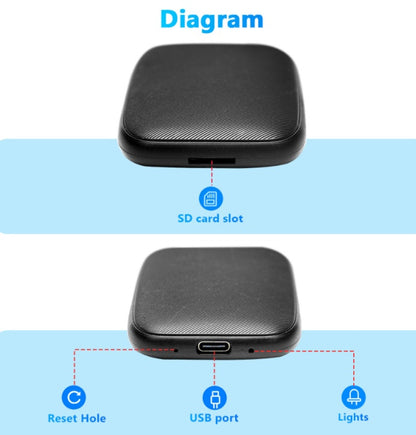 Diagram

SD card slot

Reset Hole

USB port

Lights